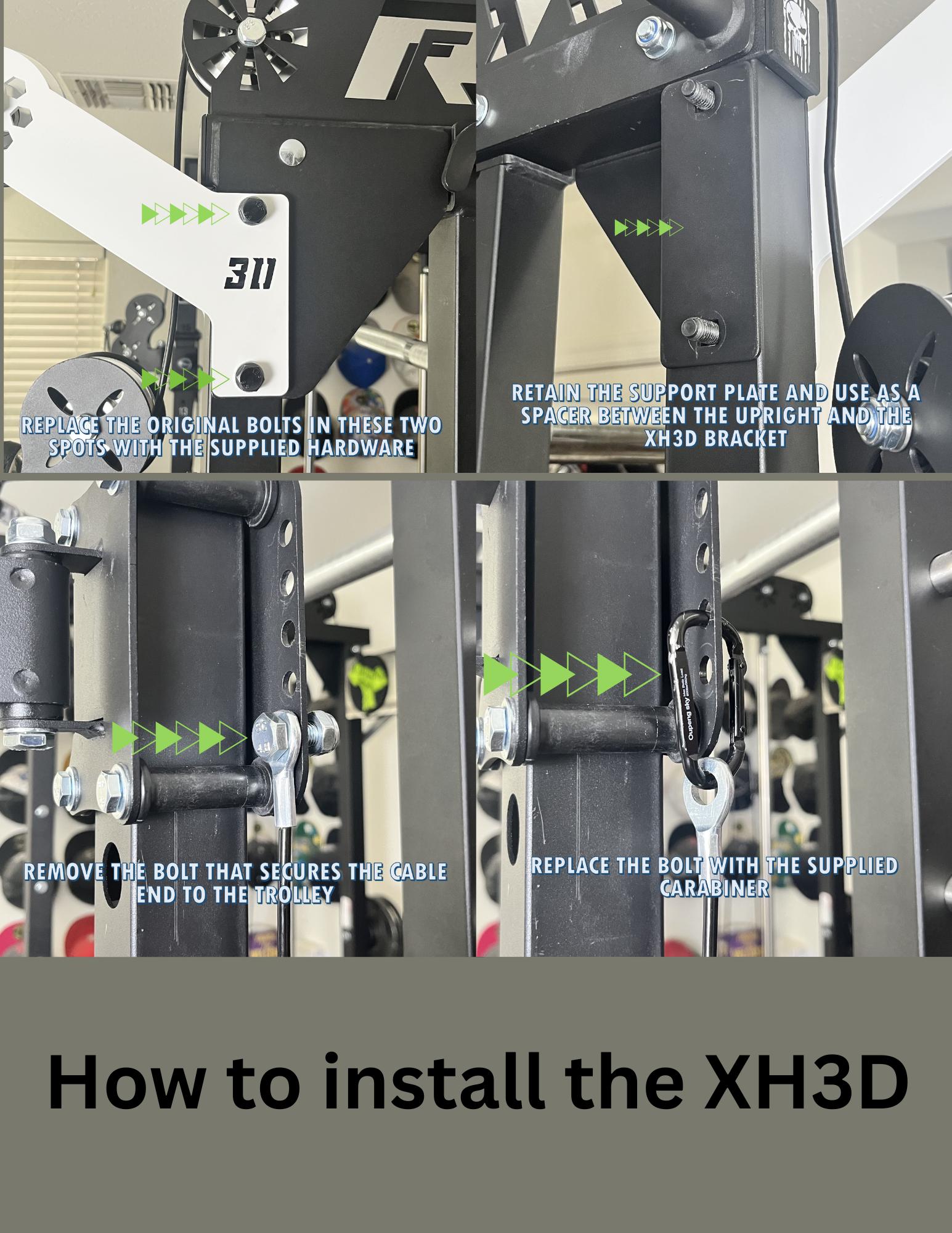 311

REPLACE THE ORIGINAL BOLTS IN THESE TWO SPOTS WITH THE SUPPLIED HARDWARE

RETAIN THE SUPPORT PLATE AND USE AS A SPACER BETWEEN THE UPRIGHT AND THE XH3D BRACKET

REMOVE THE BOLT THAT SECURES THE CABLE END TO THE TROLLEY

Oupeng sky

REPLACE THE BOLT WITH THE SUPPLIED CARABINER

How to install the XH3D